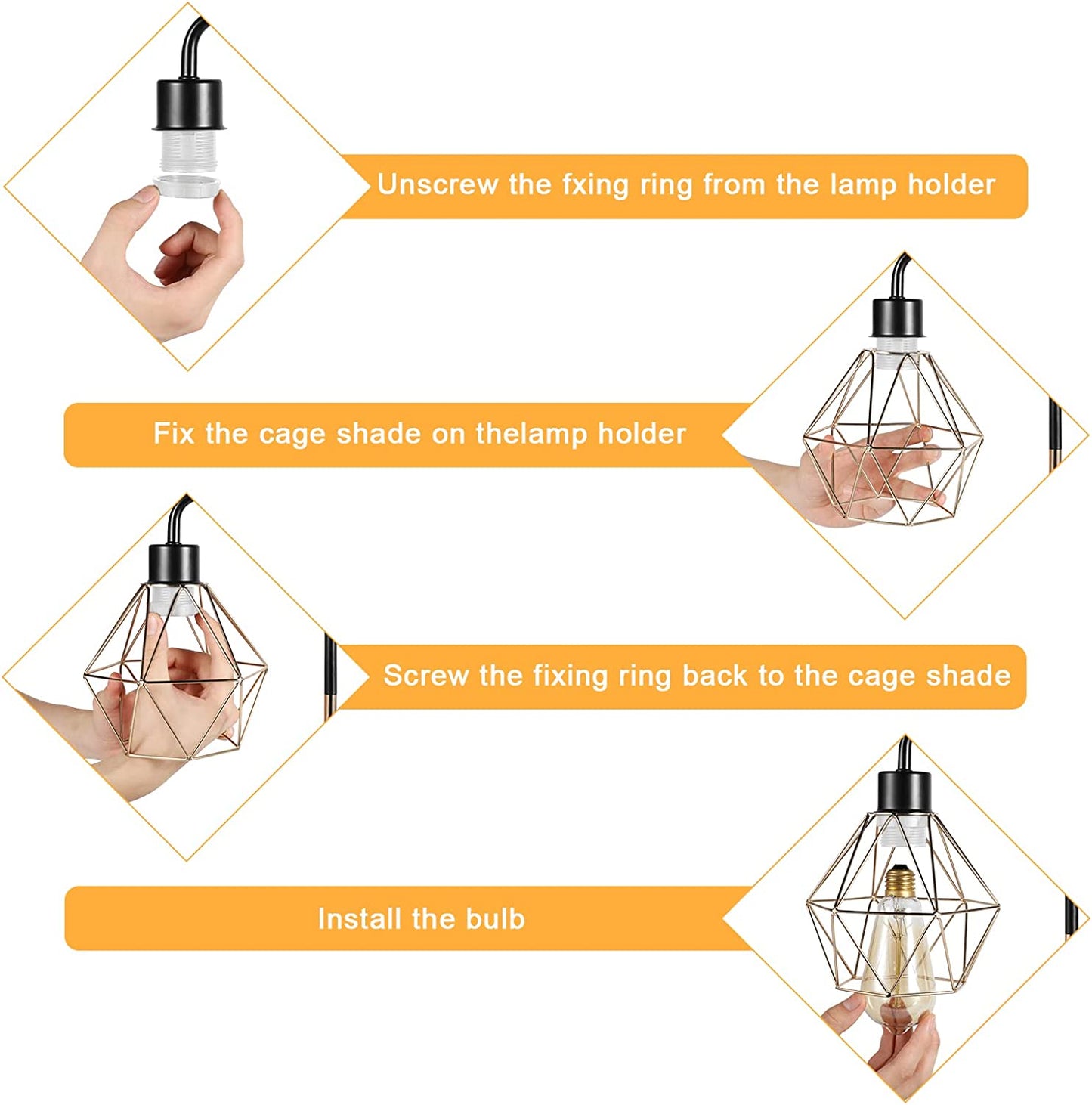 Unscrew the fxing ring from the lamp holder

Fix the cage shade on thelamp holder

Screw the fixing ring back to the cage shade

Install the bulb