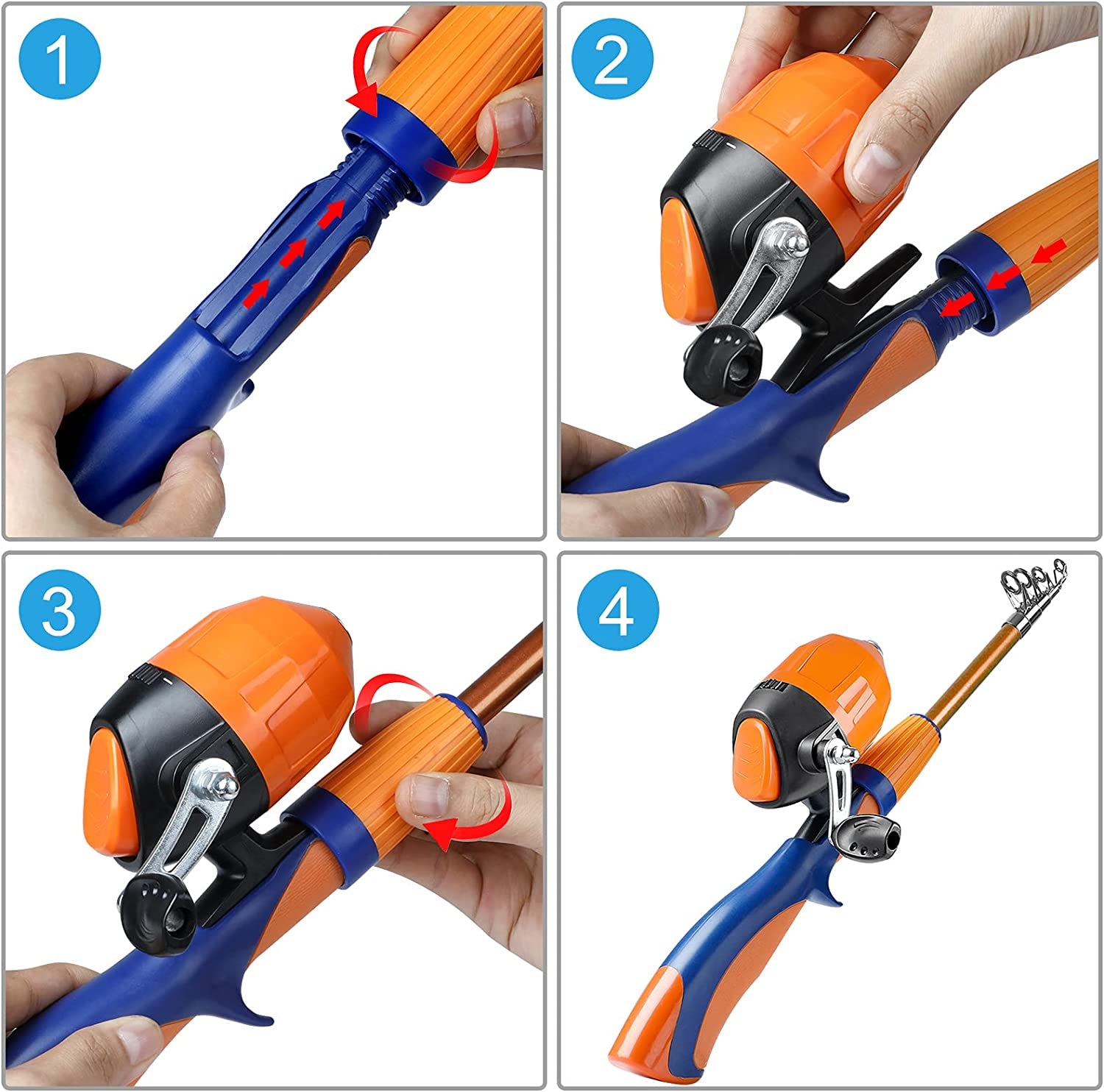 1

2

3

4