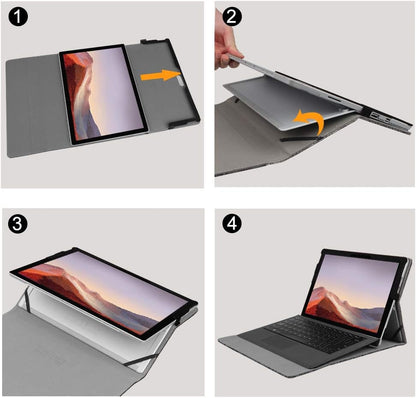 1

2

3

4