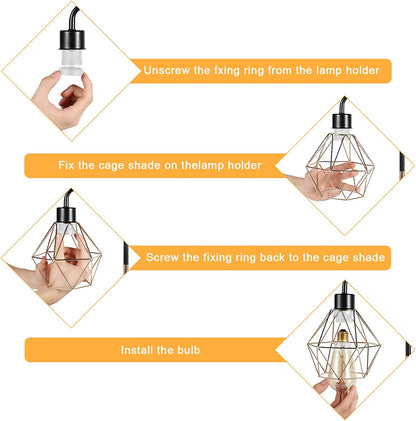 Unscrew the fxing ring from the lamp holder

Fix the cage shade on thelamp holder

Screw the fixing ring back to the cage shade

Install the bulb